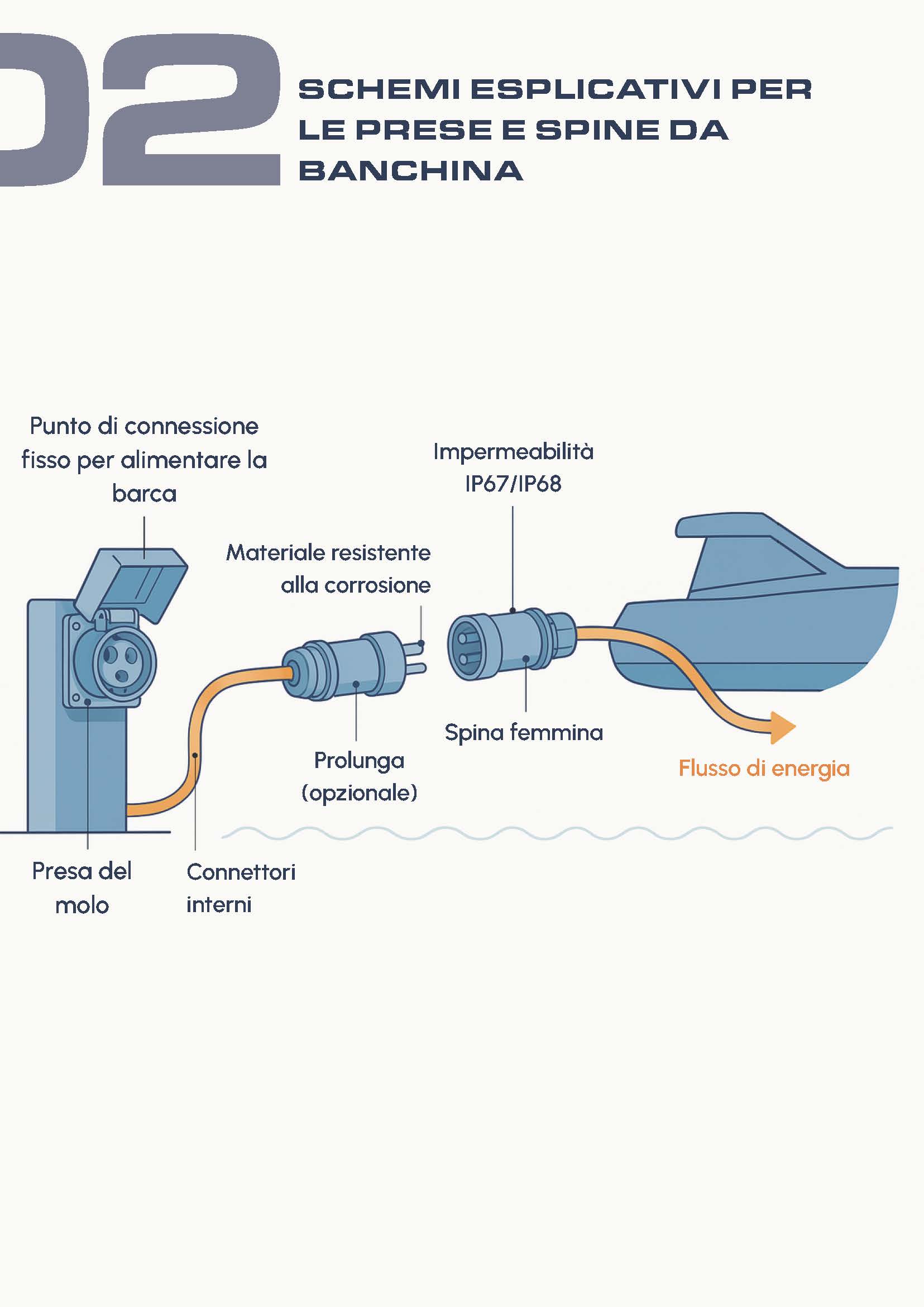 02

SCHEMI ESPLICATIVI PER LE PRESE E SPINE DA BANCHINA

Punto di connessione fisso per alimentare la barca

Impermeabilità IP67/IP68

Materiale resistente alla corrosione

Spina femmina

Prolunga (opzionale)

Flusso di energia

Presa del molo

Connettori interni